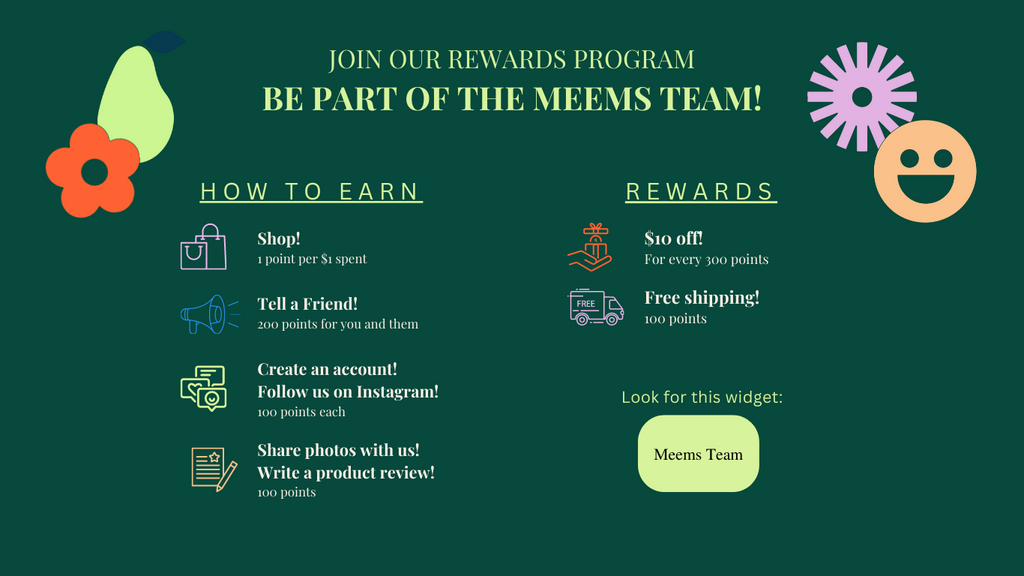 JOIN OUR REWARDS PROGRAM
BE PART OF THE MEEMS TEAM!

HOW TO EARN

Shop!
1 point per $1 spent

Tell a Friend!
200 points for you and them

Create an account!
Follow us on Instagram!
100 points each

Share photos with us!
Write a product review!
100 points

REWARDS

$10 off!
For every 300 points

FREE

Free shipping!
100 points

Look for this widget:

Meems Team